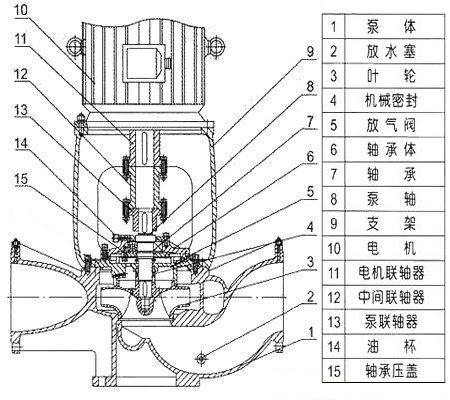 10
11
12
13
14
15
9
8
7
6
5
4
3
2
1

| 1 | 泵　体 |
|---|---|
| 2 | 放水塞 |
| 3 | 叶　轮 |
| 4 | 机械密封 |
| 5 | 放气阀 |
| 6 | 轴承体 |
| 7 | 轴　承 |
| 8 | 泵　轴 |
| 9 | 支　架 |
| 10 | 电　机 |
| 11 | 电机联轴器 |
| 12 | 中间联轴器 |
| 13 | 泵联轴器 |
| 14 | 油　杯 |
| 15 | 轴承压盖 |